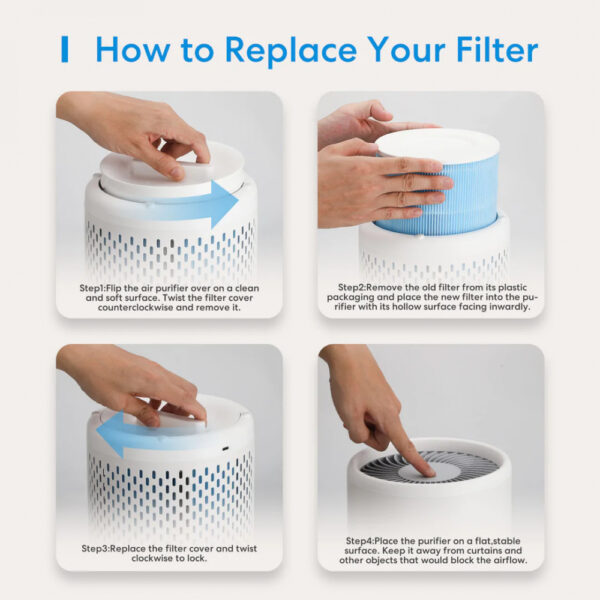 How to Replace Your Filter

Step1:Flip the air purifier over on a clean and soft surface. Twist the filter cover counterclockwise and remove it.

Step2:Remove the old filter from its plastic packaging and place the new filter into the purifier with its hollow surface facing inwardly.

Step3:Replace the filter cover and twist clockwise to lock.

Step4:Place the purifier on a flat,stable surface. Keep it away from curtains and other objects that would block the airflow.